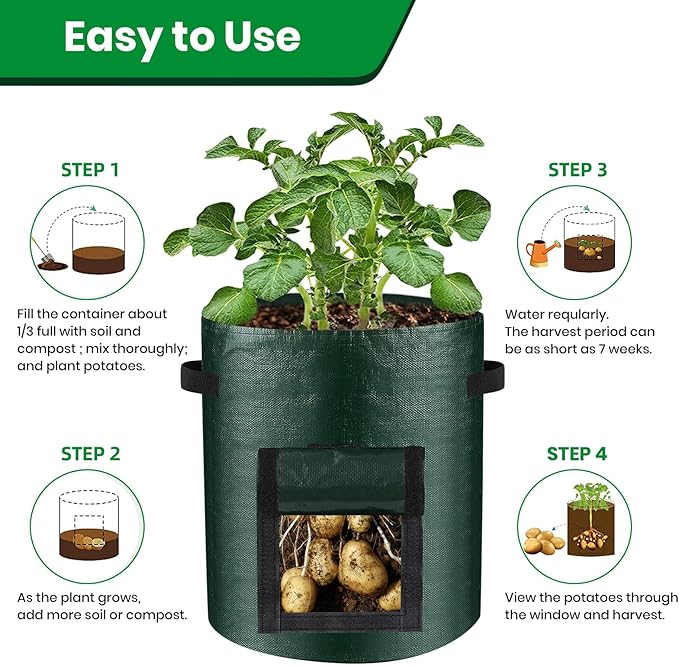 Easy to Use

STEP 1

Fill the container about 1/3 full with soil and compost ; mix thoroughly; and plant potatoes.

STEP 2

As the plant grows, add more soil or compost.

STEP 3

Water requlariy. The harvest period can be as short as 7 weeks.

STEP 4

View the potatoes through the window and harvest.