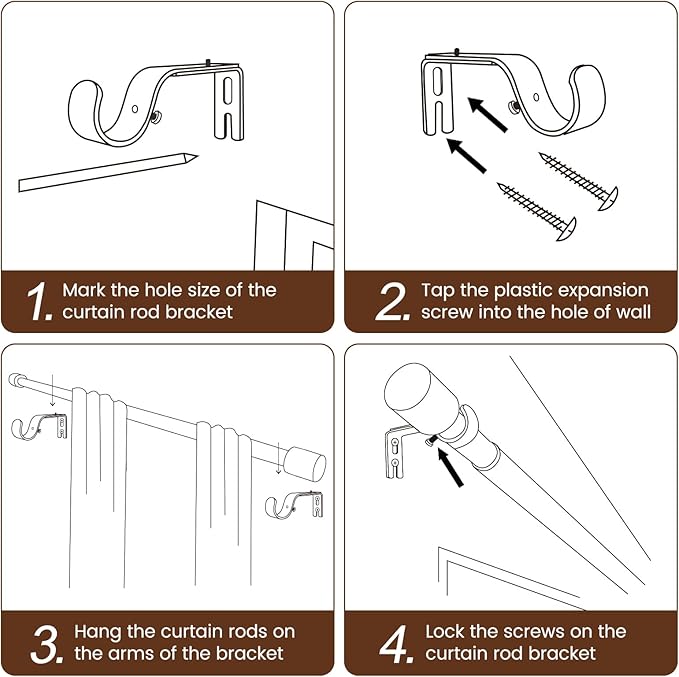 1. Mark the hole size of the curtain rod bracket

2. Tap the plastic expansion screw into the hole of wall

3. Hang the curtain rods on the arms of the bracket

4. Lock the screws on the curtain rod bracket