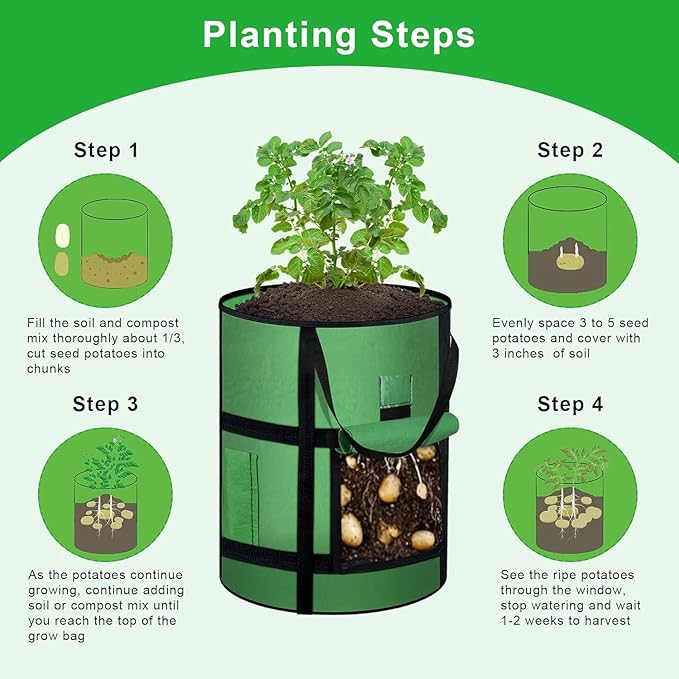 Planting Steps

Step 1

Fill the soil and compost mix thoroughly about 1/3, cut seed potatoes into chunks

Step 2

Evenly space 3 to 5 seed potatoes and cover with 3 inches of soil

Step 3

As the potatoes continue growing, continue adding soil or compost mix until you reach the top of the grow bag

Step 4

See the ripe potatoes through the window, stop watering and wait 1-2 weeks to harvest